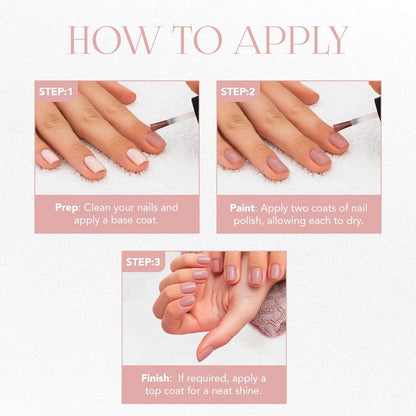 HOW TO APPLY

STEP:1

Prep: Clean your nails and apply a base coat.

STEP:2

Paint: Apply two coats of nail polish, allowing each to dry.

STEP:3

Finish: If required, apply a top coat for a neat shine.