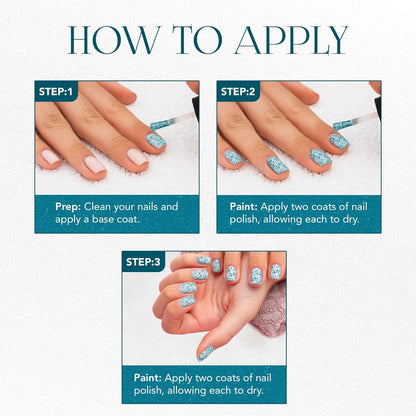 HOW TO APPLY

STEP:1

Prep: Clean your nails and apply a base coat.

STEP:2

Paint: Apply two coats of nail polish, allowing each to dry.

STEP:3

Paint: Apply two coats of nail polish, allowing each to dry.