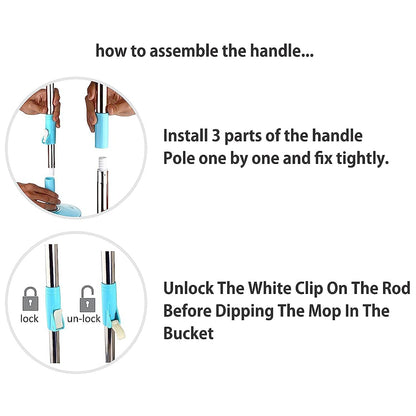 how to assemble the handle...

Install 3 parts of the handle Pole one by one and fix tightly.

lock

un-lock

Unlock The White Clip On The Rod Before Dipping The Mop In The Bucket