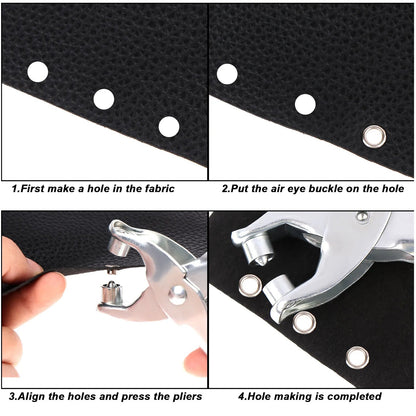 1.First make a hole in the fabric

2.Put the air eye buckle on the hole

3.Align the holes and press the pliers

4.Hole making is completed