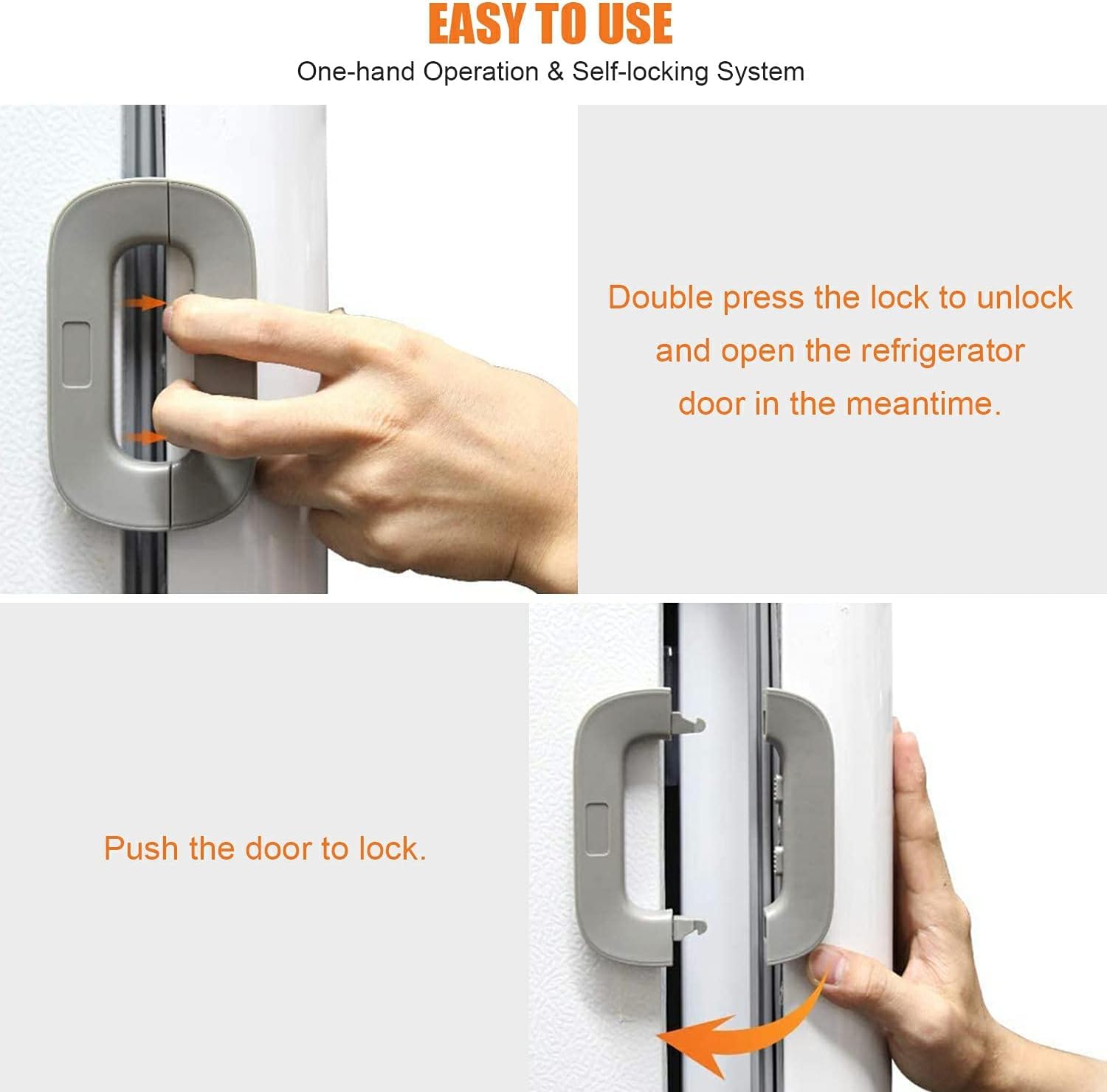 EASY TO USE
One-hand Operation & Self-locking System

Double press the lock to unlock and open the refrigerator door in the meantime.

Push the door to lock.