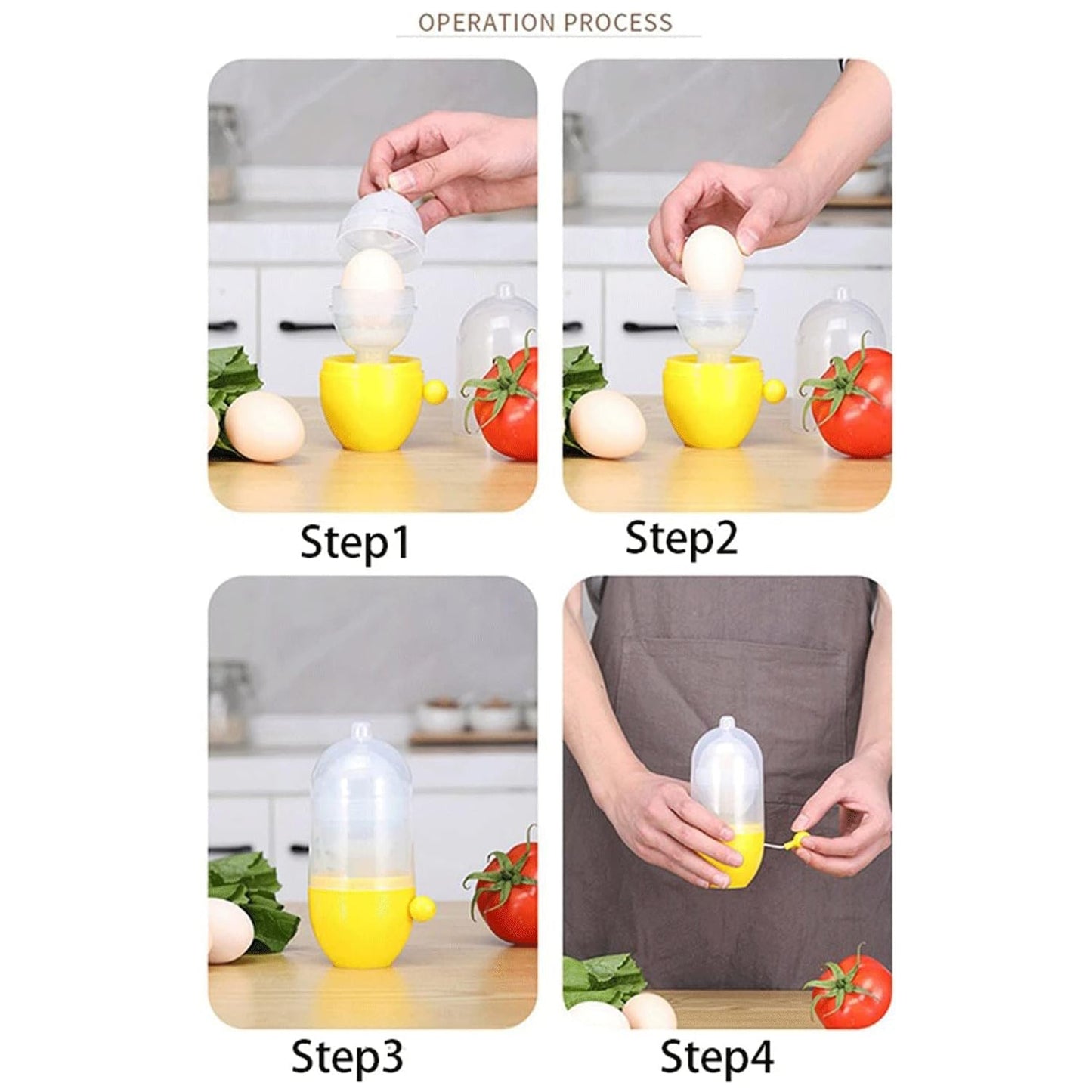 OPERATION PROCESS

Step1

Step2

Step3

Step4