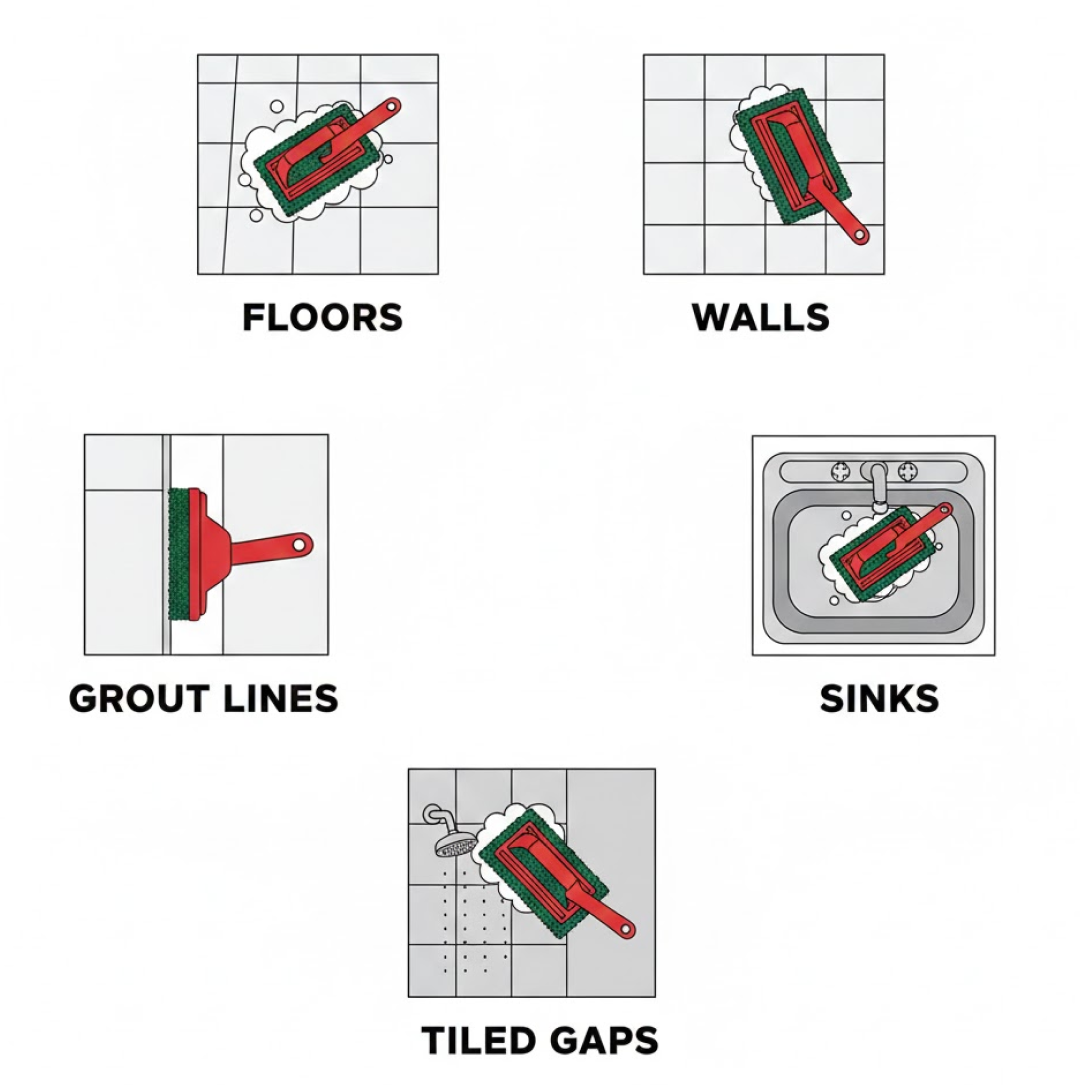 FLOORS

WALLS

GROUT LINES

SINKS

TILED GAPS