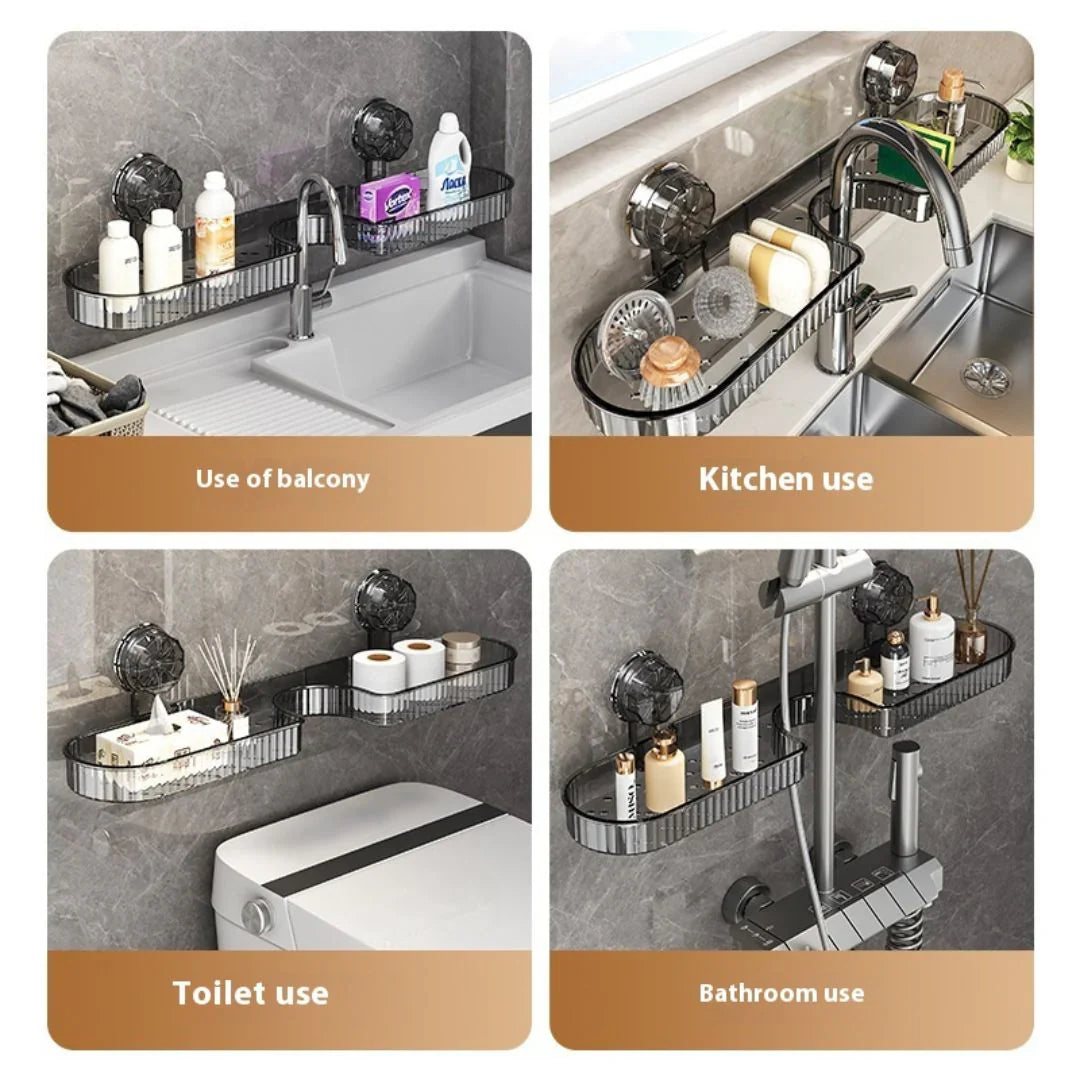 Use of balcony

Kitchen use

Toilet use

Bathroom use