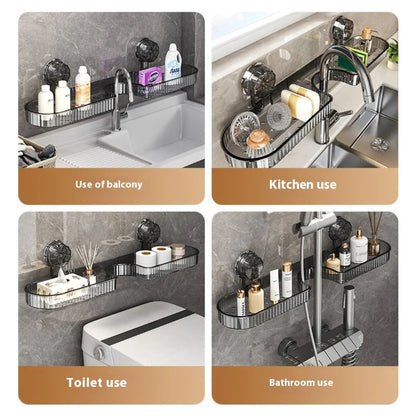 Use of balcony

Kitchen use

Toilet use

Bathroom use