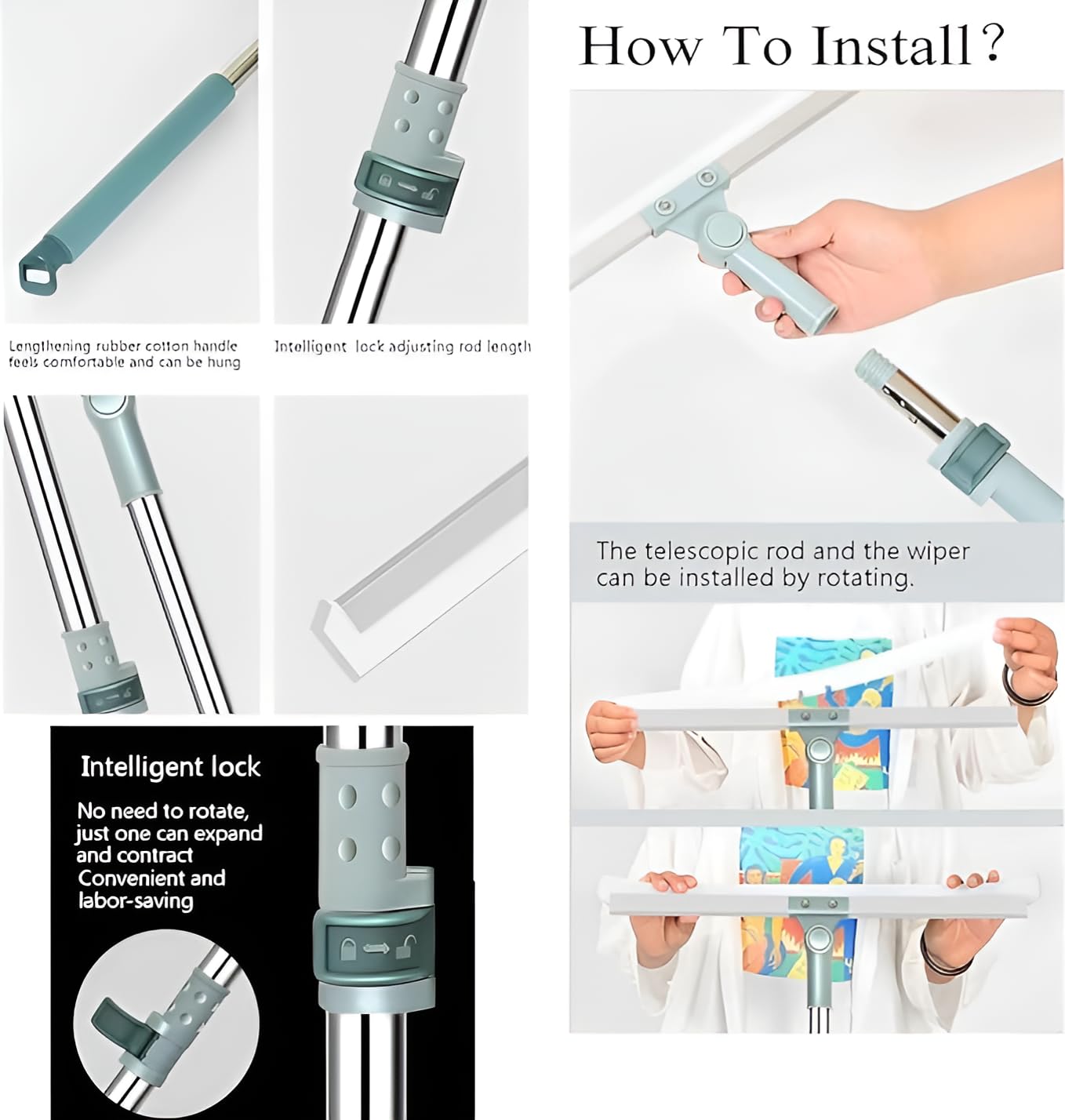 Lengthening rubber cotton handle feels comfortable and can be hung

Intelligent lock adjusting rod length

Intelligent lock

No need to rotate, just one can expand and contract Convenient and labor-saving

How To Install?

The telescopic rod and the wiper can be installed by rotating.