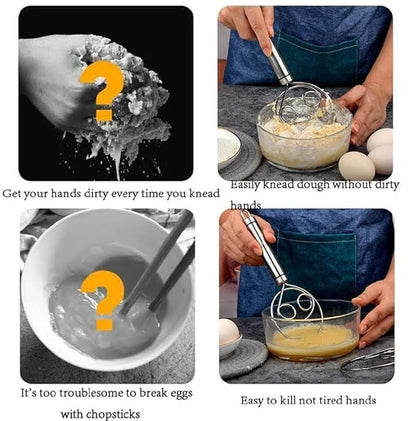 ?

Get your hands dirty every time you knead

Easily knead dough without dirty hands

?

It's too troublesome to break eggs with chopsticks

Easy to kill not tired hands