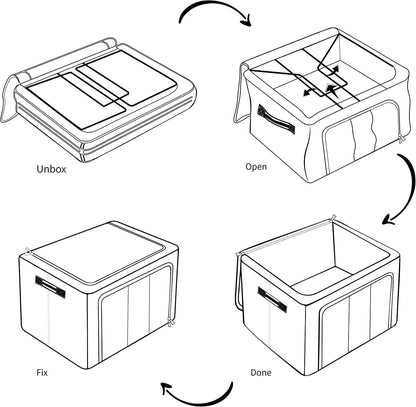 Unbox

Open

Done

Fix