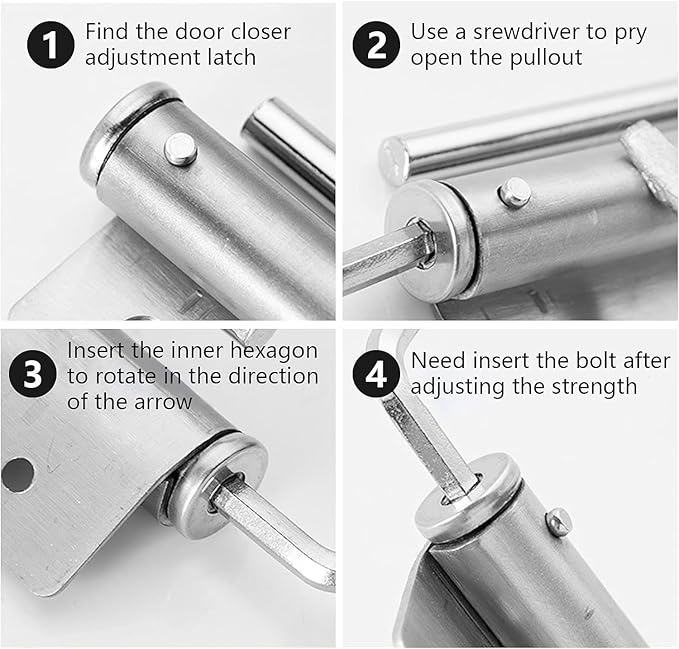 1 Find the door closer adjustment latch

2 Use a srewdriver to pry open the pullout

3 Insert the inner hexagon to rotate in the direction of the arrow

4 Need insert the bolt after adjusting the strength