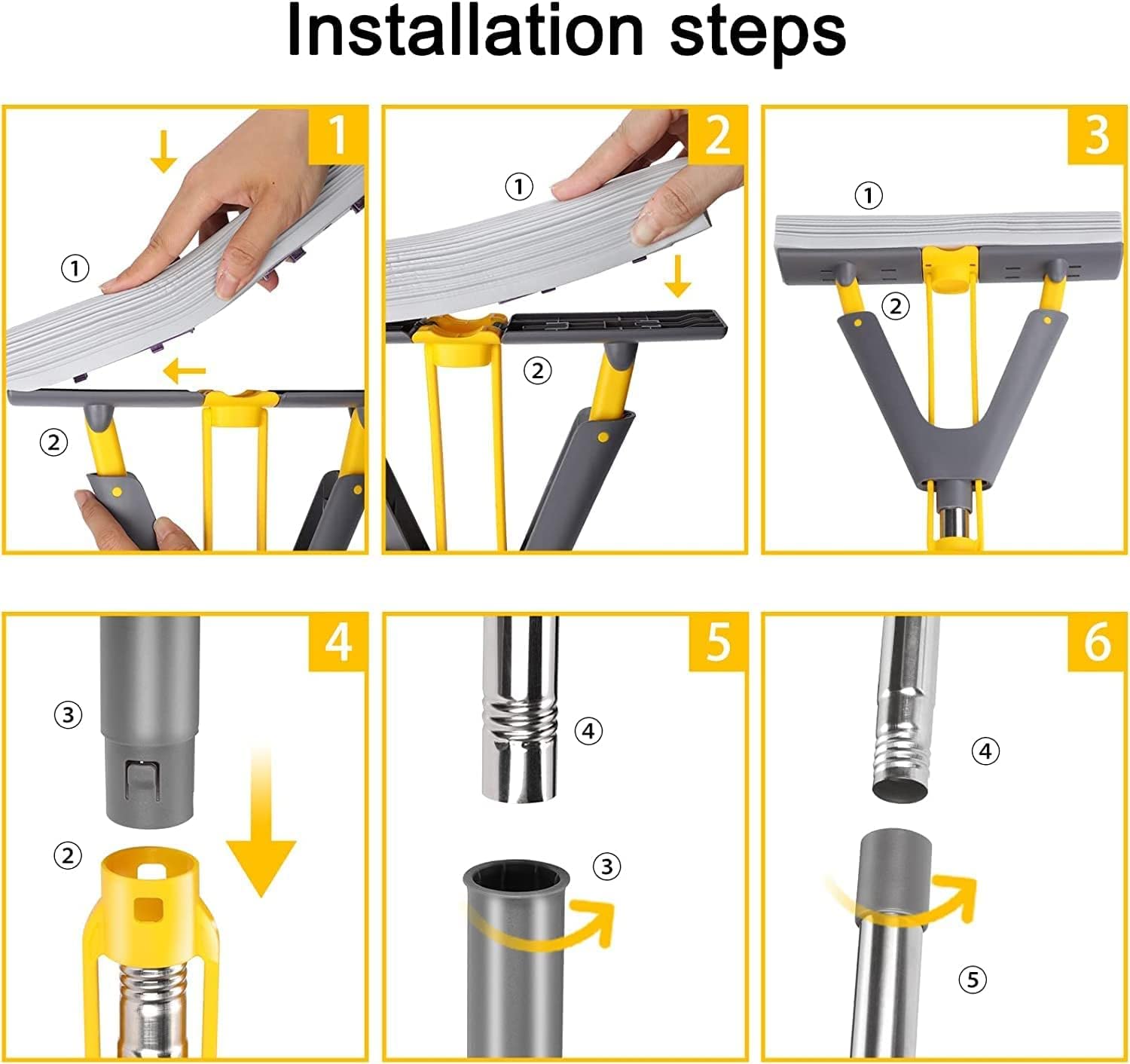 Installation steps

1
①
②

2
①
②

3
①
②

4
③
②

5
④
③

6
④
⑤