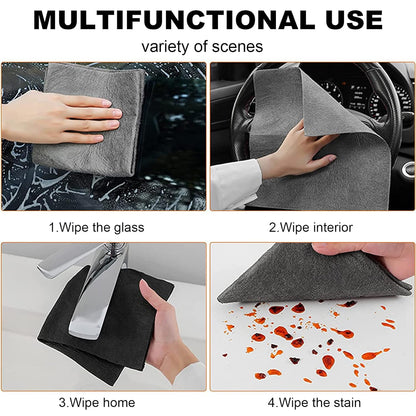 MULTIFUNCTIONAL USE

variety of scenes

1.Wipe the glass

2.Wipe interior

3.Wipe home

4.Wipe the stain