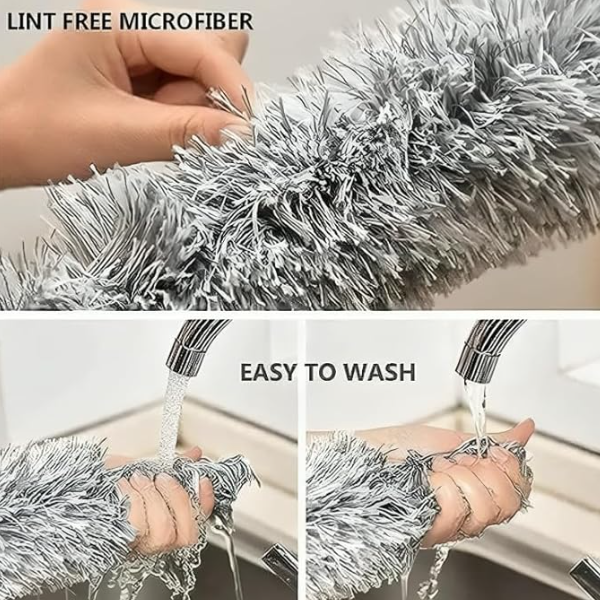 LINT FREE MICROFIBER

EASY TO WASH