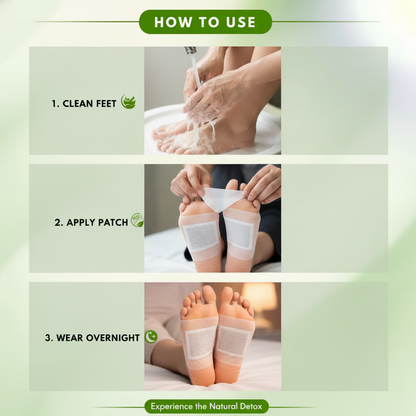 HOW TO USE

1. CLEAN FEET

2. APPLY PATCH

3. WEAR OVERNIGHT

Experience the Natural Detox