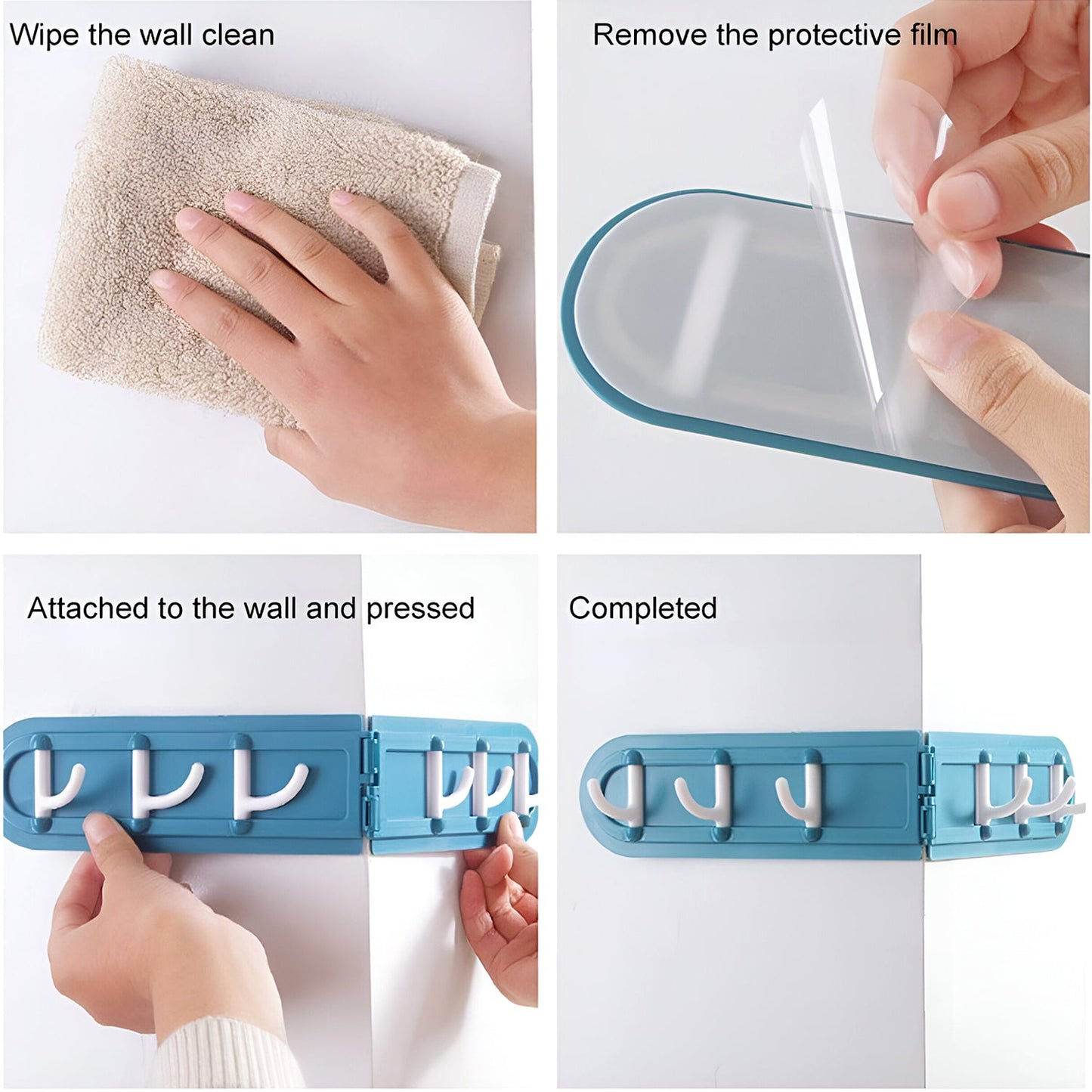 Wipe the wall clean

Remove the protective film

Attached to the wall and pressed

Completed