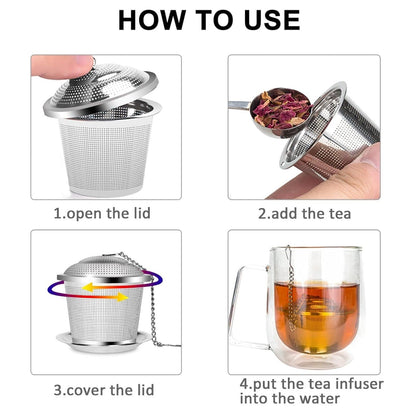 HOW TO USE

1.open the lid

2.add the tea

3.cover the lid

4.put the tea infuser into the water