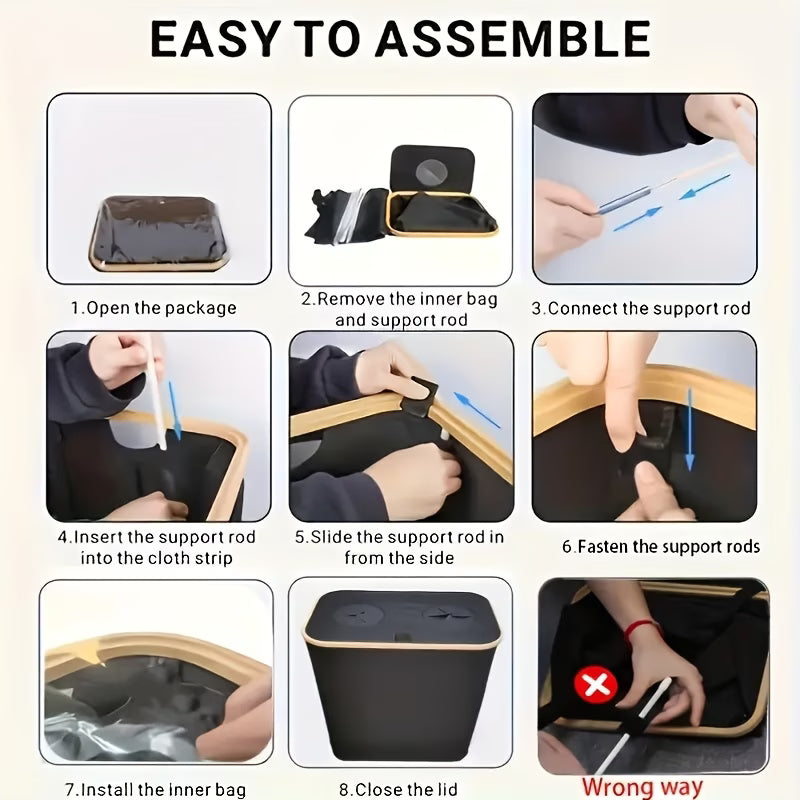 EASY TO ASSEMBLE

1.Open the package

2.Remove the inner bag and support rod

3.Connect the support rod

4.Insert the support rod into the cloth strip

5.Slide the support rod in from the side

6.Fasten the support rods

7.Install the inner bag

8.Close the lid

Wrong way