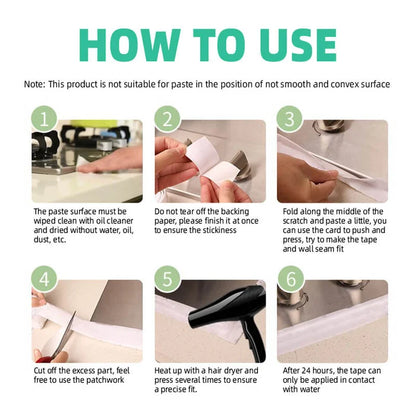 HOW TO USE

Note: This product is not suitable for paste in the position of not smooth and convex surface

1

The paste surface must be wiped clean with oil cleaner and dried without water, oil, dust, etc.

2

Do not tear off the backing paper, please finish it at once to ensure the stickiness

3

Fold along the middle of the scratch and paste a little, you can use the card to push and press, try to make the tape and wall seam fit

4

Cut off the excess part, feel free to use the patchwork

5

Heat up with a hair dryer and press several times to ensure a precise fit.

6

After 24 hours, the tape can only be applied in contact with water