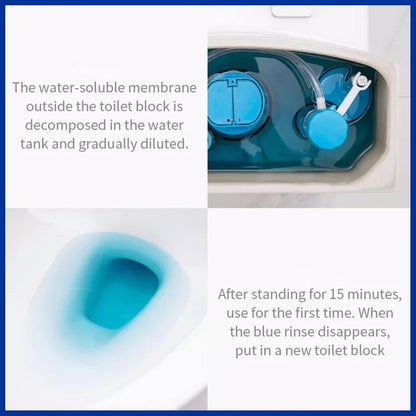 The water-soluble membrane outside the toilet block is decomposed in the water tank and gradually diluted.

After standing for 15 minutes, use for the first time. When the blue rinse disappears, put in a new toilet block