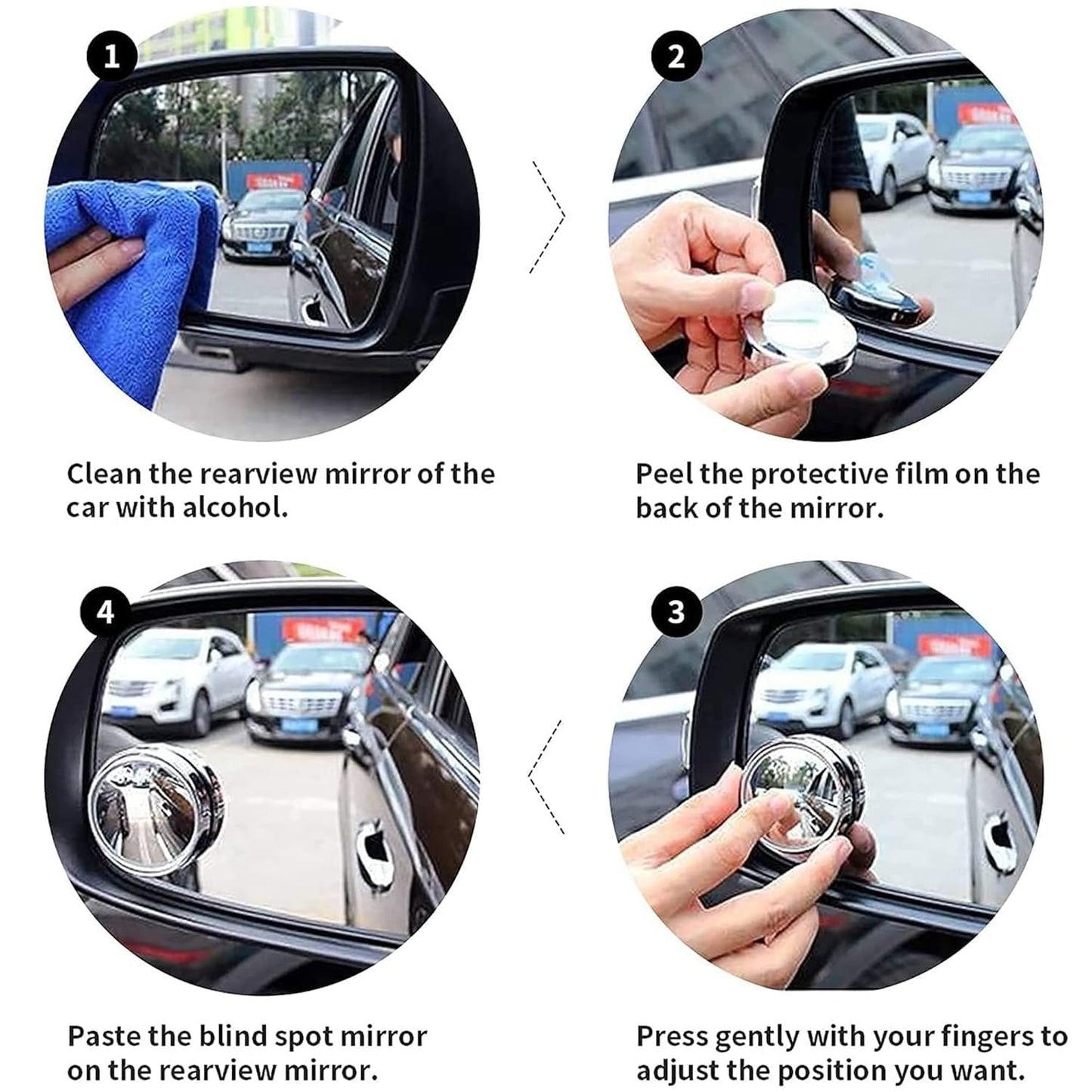 1

Clean the rearview mirror of the car with alcohol.

2

Peel the protective film on the back of the mirror.

4

Paste the blind spot mirror on the rearview mirror.

3

Press gently with your fingers to adjust the position you want.