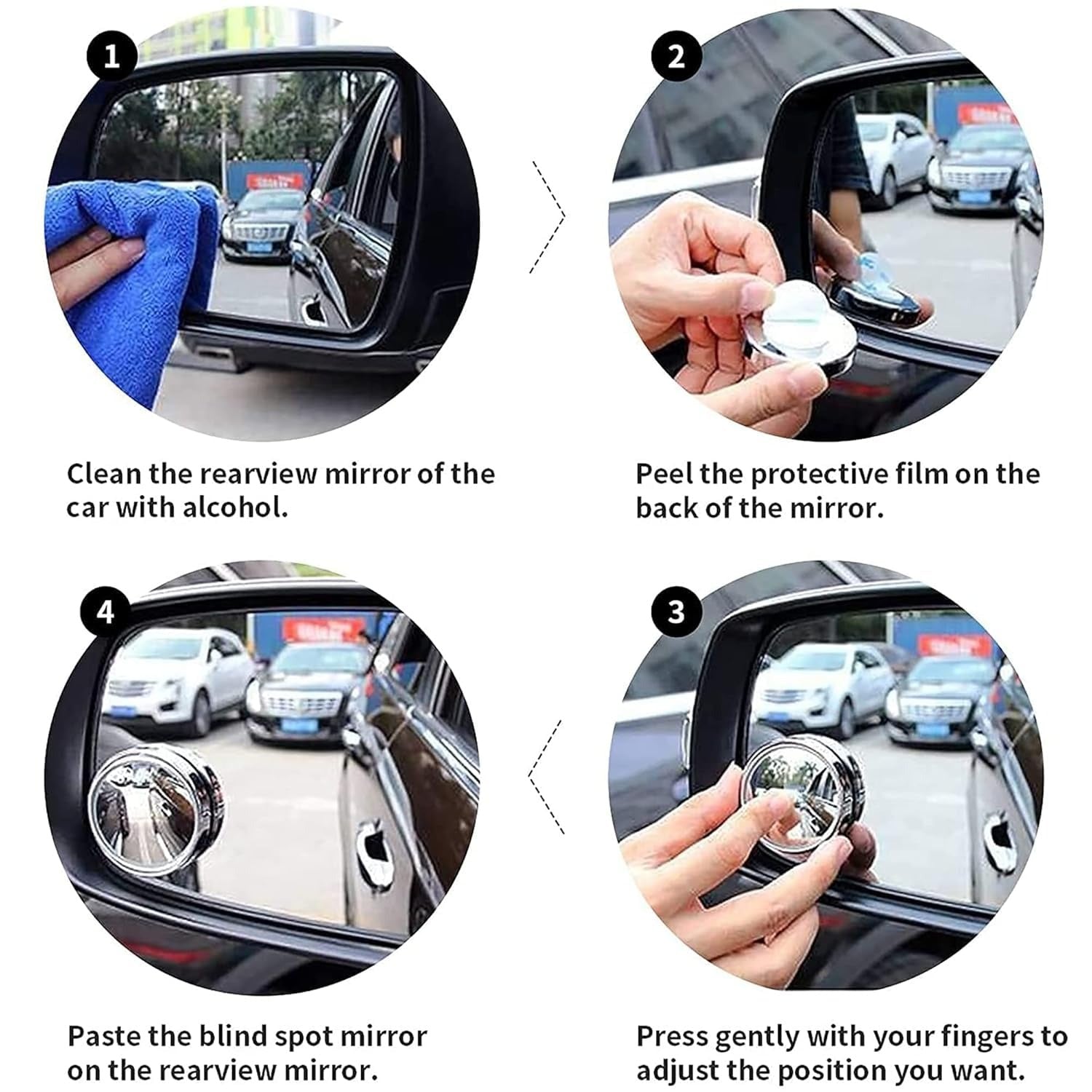 1

Clean the rearview mirror of the car with alcohol.

2

Peel the protective film on the back of the mirror.

4

Paste the blind spot mirror on the rearview mirror.

3

Press gently with your fingers to adjust the position you want.