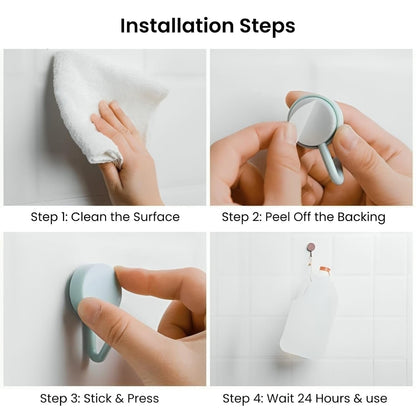 Installation Steps

Step 1: Clean the Surface

Step 2: Peel Off the Backing

Step 3: Stick & Press

Step 4: Wait 24 Hours & use