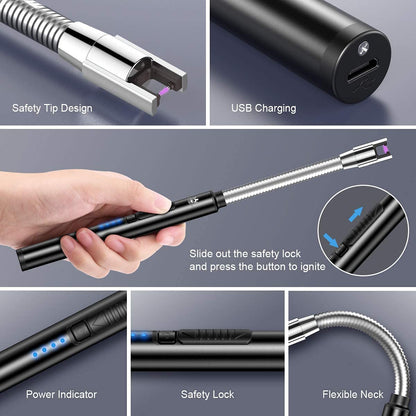 Safety Tip Design

USB Charging

Slide out the safety lock and press the button to ignite

Power Indicator

Safety Lock

Flexible Neck